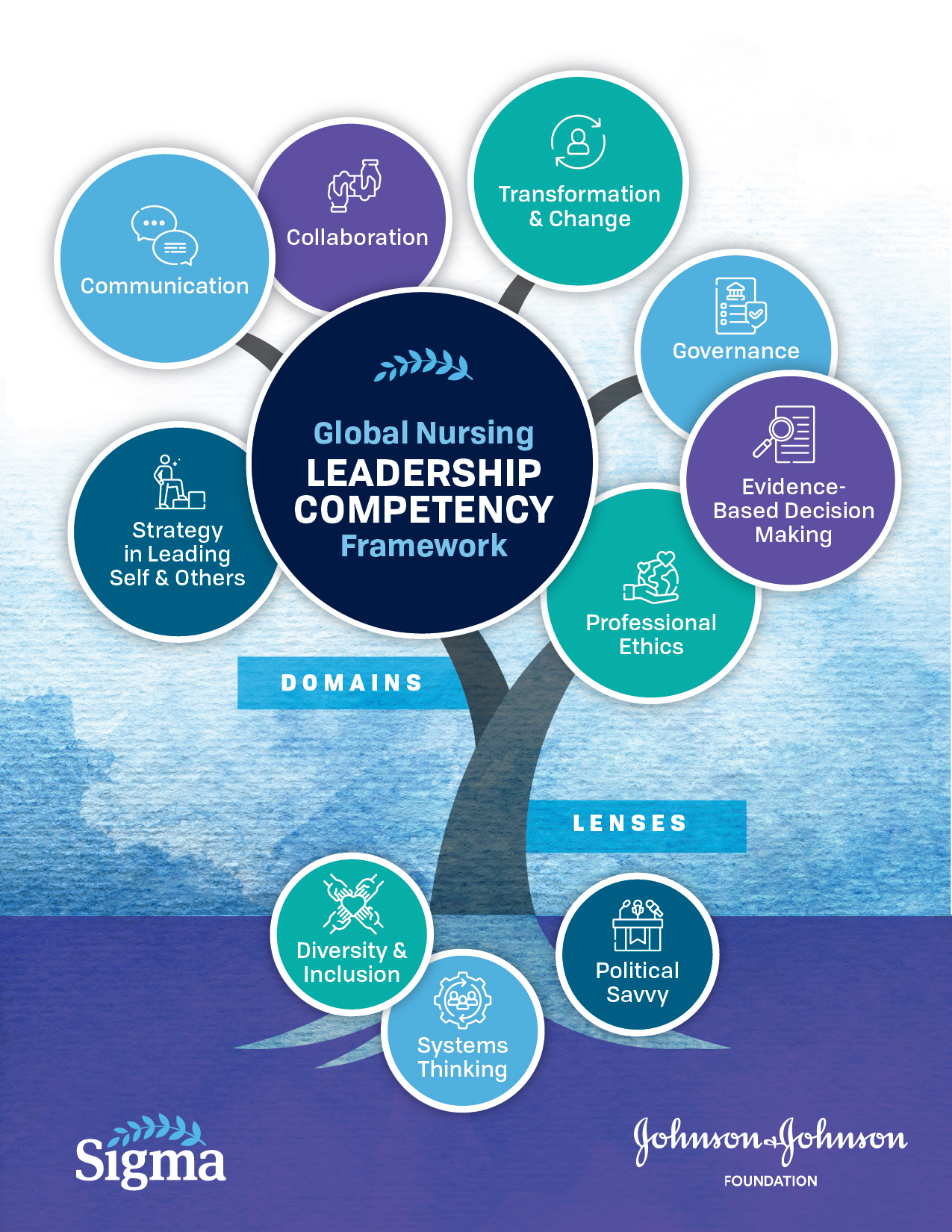 Communication

Collaboration

Transformation & Change

Governance

Evidence-Based Decision Making

Global Nursing
LEADERSHIP COMPETENCY
Framework

Strategy in Leading Self & Others

Professional Ethics

DOMAINS

LENSES

Diversity & Inclusion

Systems Thinking

Political Savvy

Sigma

Johnson & Johnson
FOUNDATION